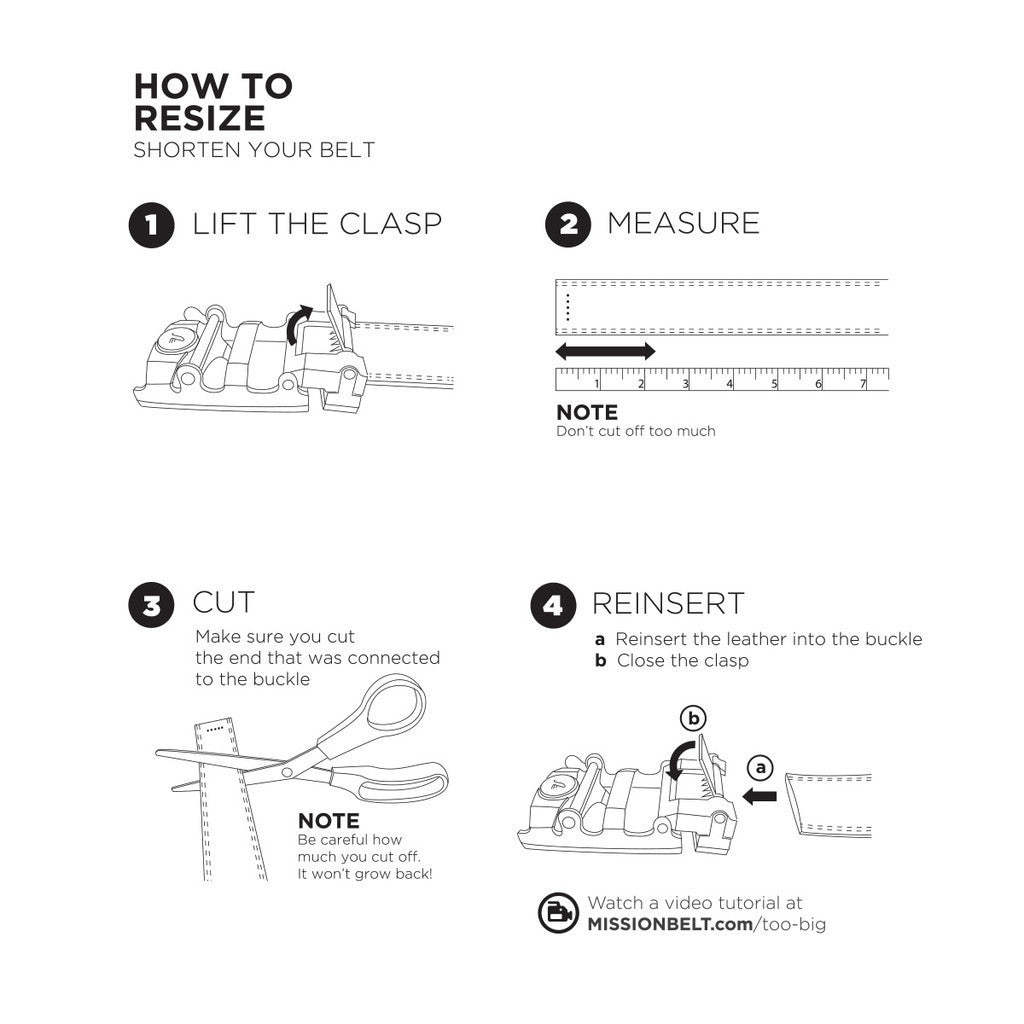 HOW TO RESIZE
SHORTEN YOUR BELT

1 LIFT THE CLASP

2 MEASURE

1 2 3 4 5 6 7

NOTE
Don't cut off too much

3 CUT
Make sure you cut the end that was connected to the buckle

NOTE
Be careful how much you cut off. It won't grow back!

4 REINSERT
a Reinsert the leather into the buckle
b Close the clasp

b

a

Watch a video tutorial at
MISSIONBELT.com/too-big